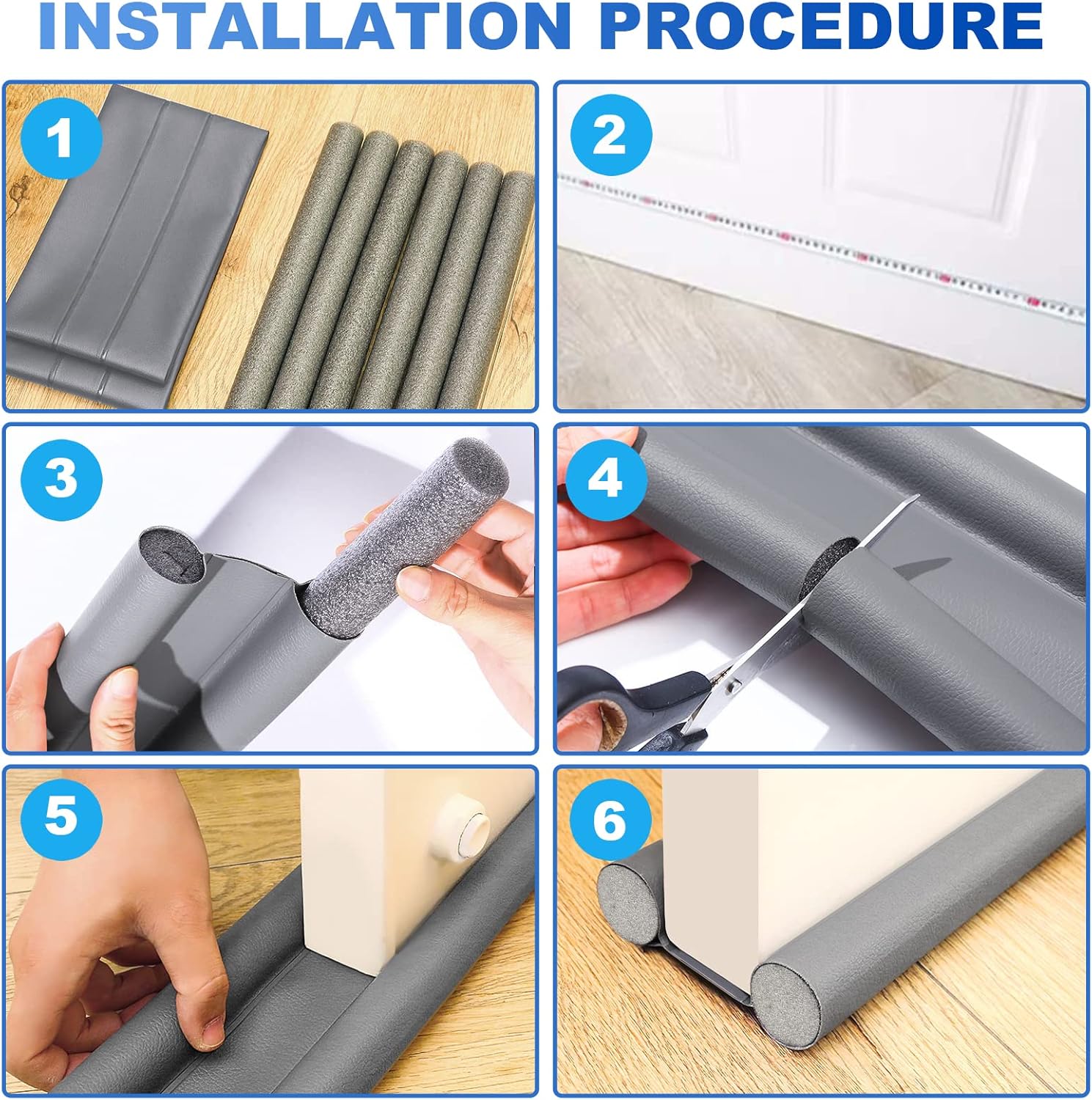 INSTALLATION PROCEDURE

1

2

3

4

5

6