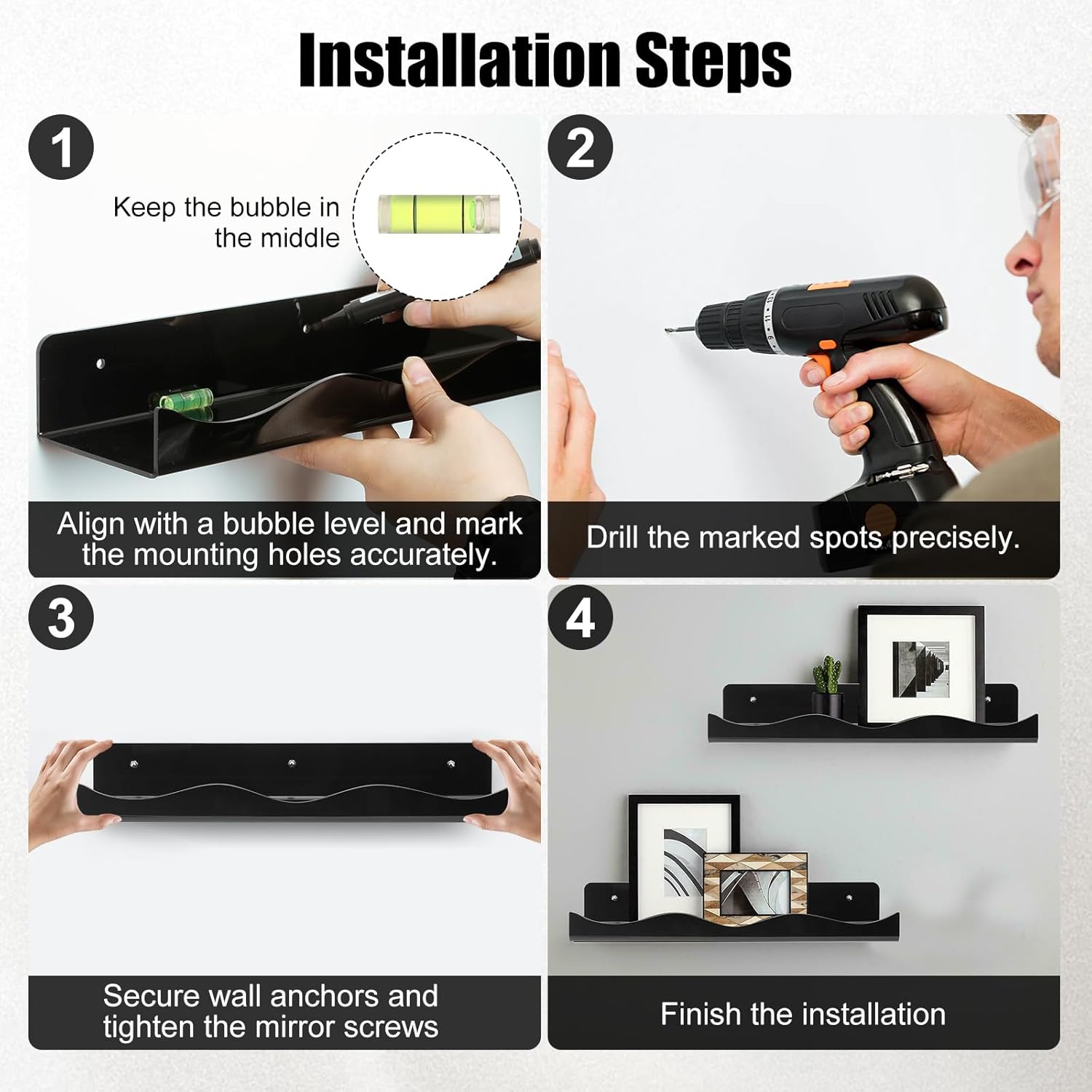 Installation Steps

1

Keep the bubble in the middle

Align with a bubble level and mark the mounting holes accurately.

2

Drill the marked spots precisely.

3

Secure wall anchors and tighten the mirror screws

4

Finish the installation