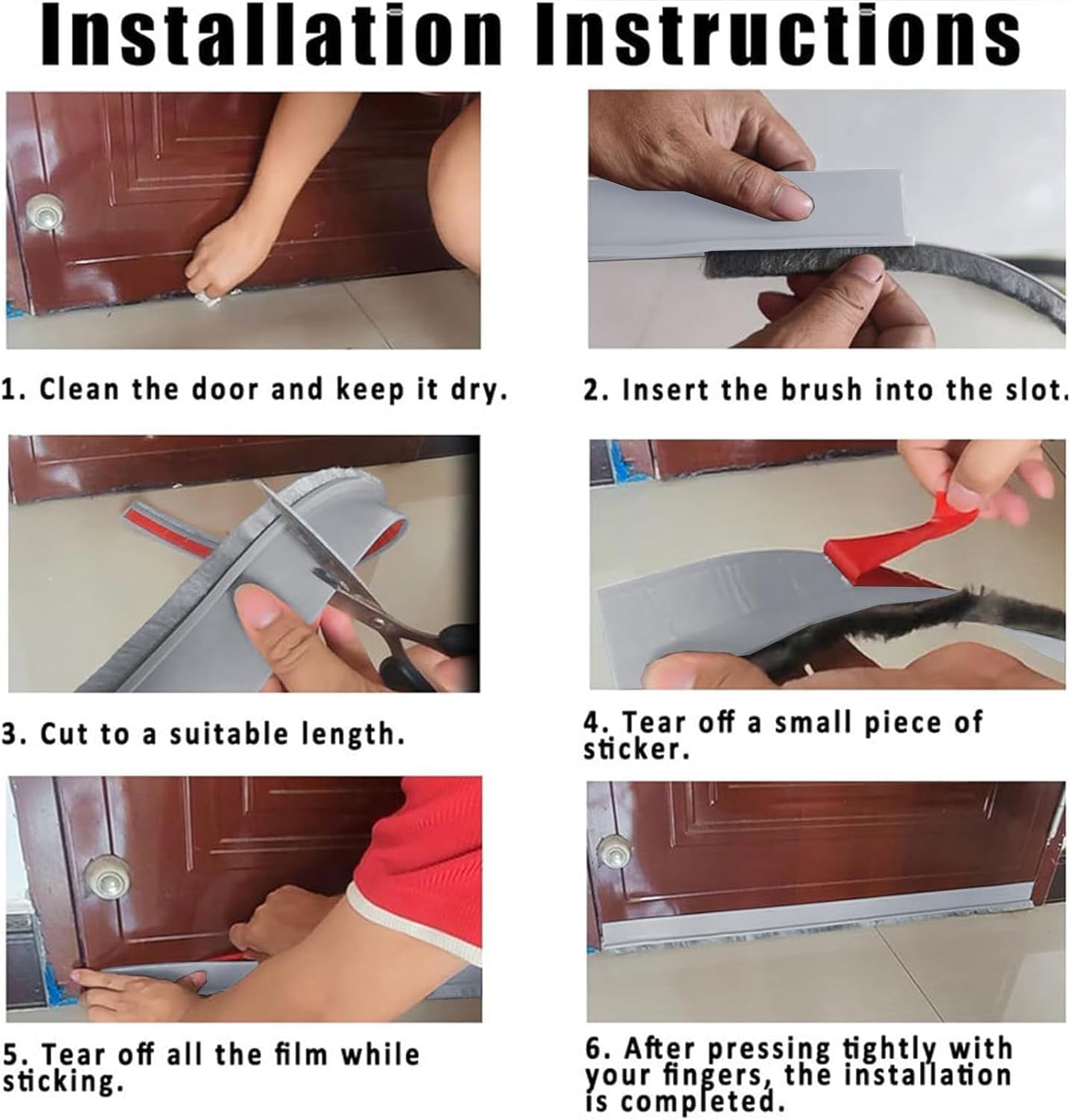 Installation Instructions

1. Clean the door and keep it dry.

2. Insert the brush into the slot.

3. Cut to a suitable length.

4. Tear off a small piece of sticker.

5. Tear off all the film while sticking.

6. After pressing tightly with your fingers, the installation is completed.