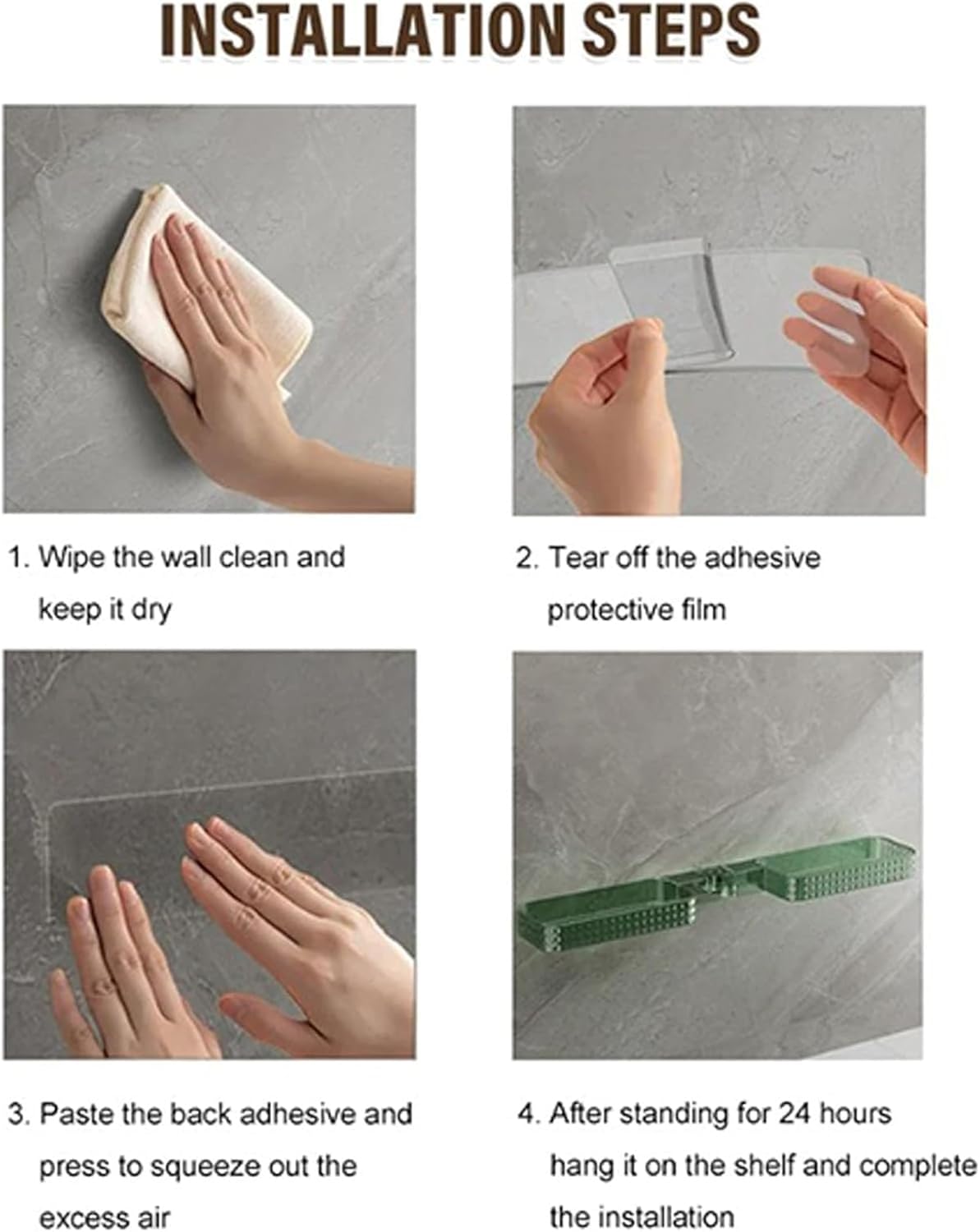 INSTALLATION STEPS

1. Wipe the wall clean and keep it dry

2. Tear off the adhesive protective film

3. Paste the back adhesive and press to squeeze out the excess air

4. After standing for 24 hours hang it on the shelf and complete the installation