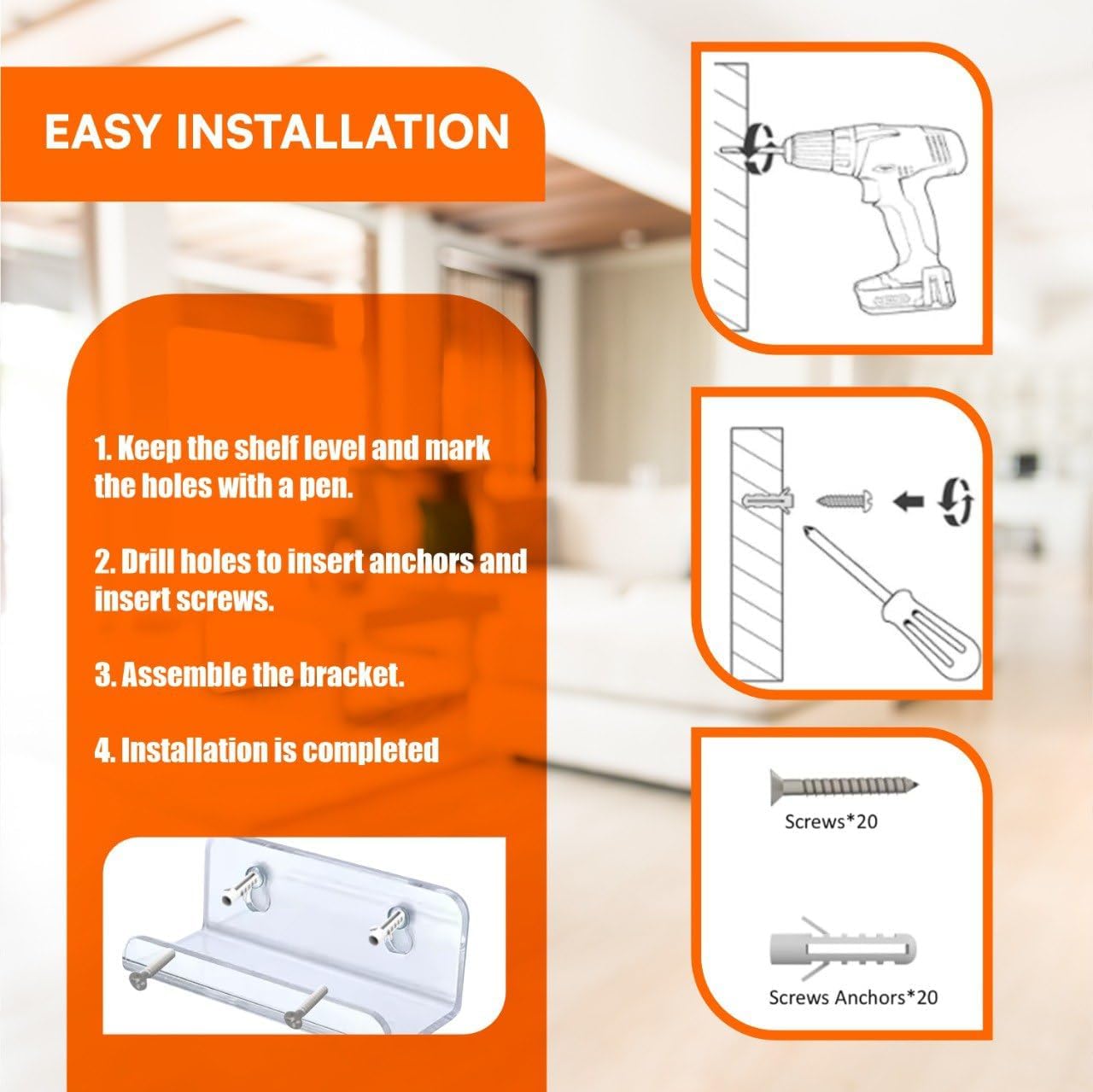 EASY INSTALLATION

1. Keep the shelf level and mark the holes with a pen.

2. Drill holes to insert anchors and insert screws.

3. Assemble the bracket.

4. Installation is completed

Screws*20

Screws Anchors*20