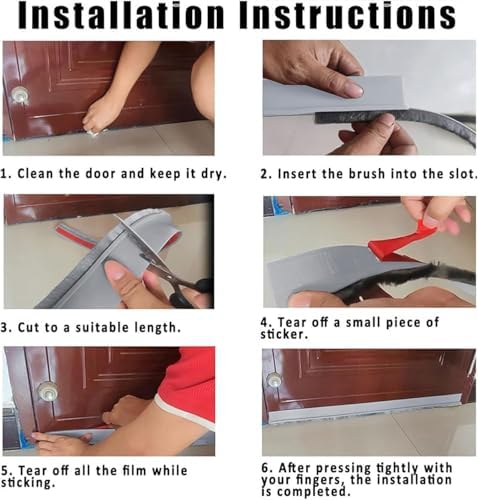 Installation Instructions

1. Clean the door and keep it dry.

2. Insert the brush into the slot.

3. Cut to a suitable length.

4. Tear off a small piece of sticker.

5. Tear off all the film while sticking.

6. After pressing tightly with your fingers, the installation is completed.