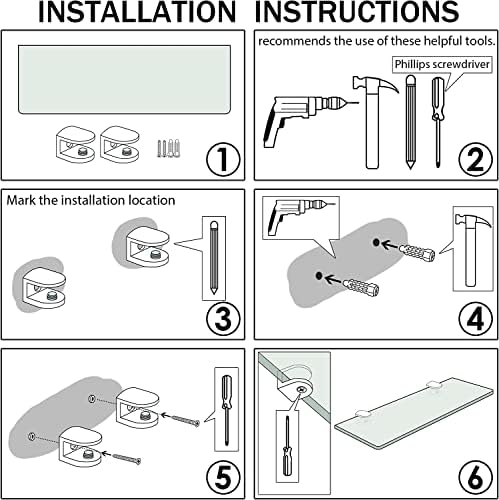 INSTALLATION INSTRUCTIONS

1

recommends the use of these helpful tools.

Phillips screwdriver

2

Mark the installation location

3

4

5

6