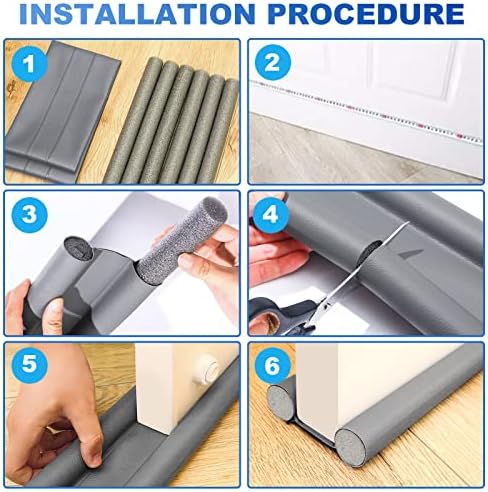 INSTALLATION PROCEDURE

1

2

3

4

5

6