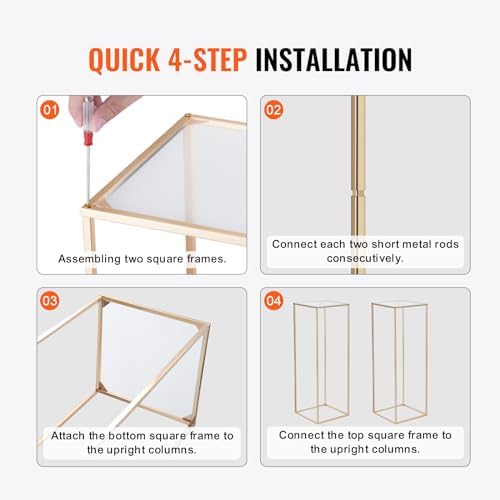 QUICK 4-STEP INSTALLATION

01
Assembling two square frames.

02
Connect each two short metal rods consecutively.

03
Attach the bottom square frame to the upright columns.

04
Connect the top square frame to the upright columns.