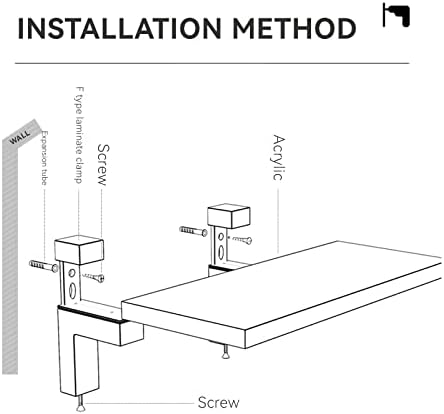 INSTALLATION METHOD

WALL

Expansion tube

F type laminate clamp

Screw

Acrylic

Screw