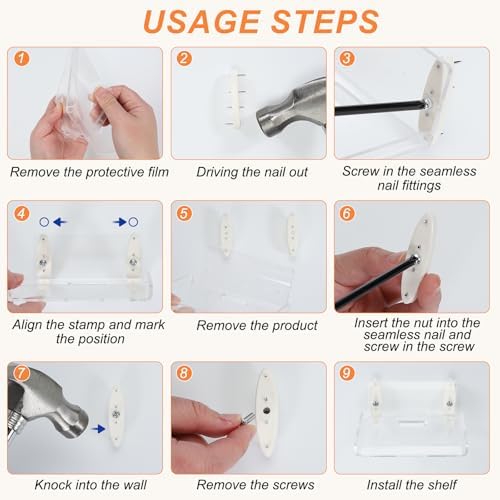 USAGE STEPS

1
Remove the protective film

2
Driving the nail out

3
Screw in the seamless nail fittings

4
Align the stamp and mark the position

5
Remove the product

6
Insert the nut into the seamless nail and screw in the screw

7
Knock into the wall

8
Remove the screws

9
Install the shelf