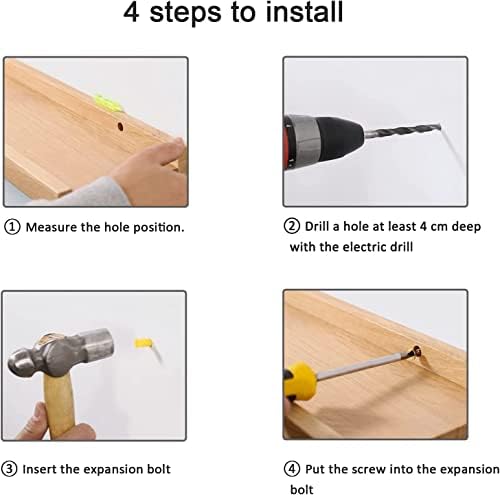 4 steps to install

① Measure the hole position.

② Drill a hole at least 4 cm deep with the electric drill

③ Insert the expansion bolt

④ Put the screw into the expansion bolt